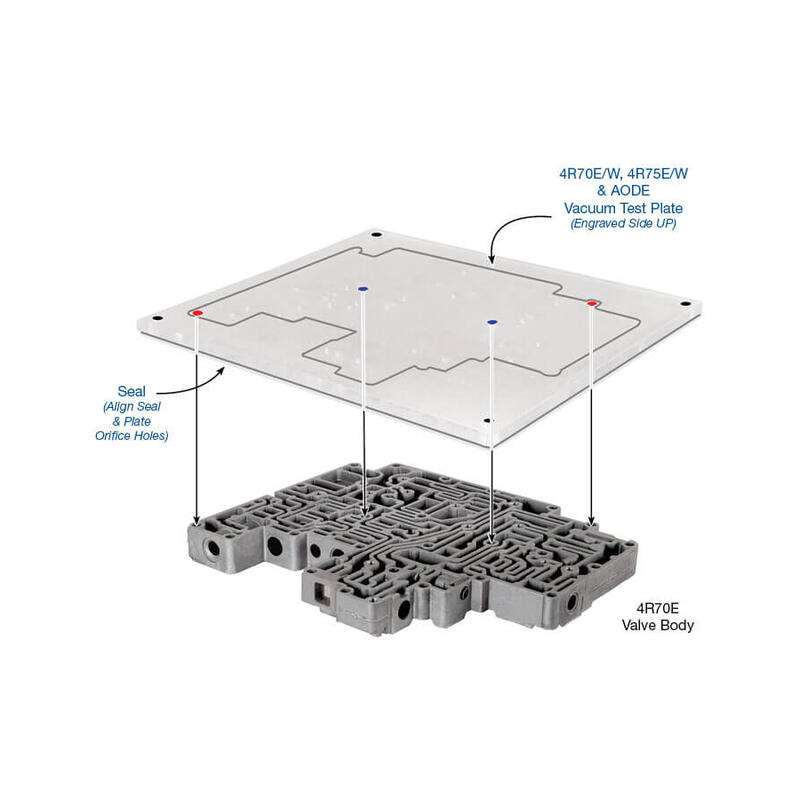 4R70E/W, 4R75E/W
& AODE
Vacuum Test Plate
(Engraved Side UP)

Seal
(Align Seal
& Plate
Orifice Holes)

4R70E
Valve Body